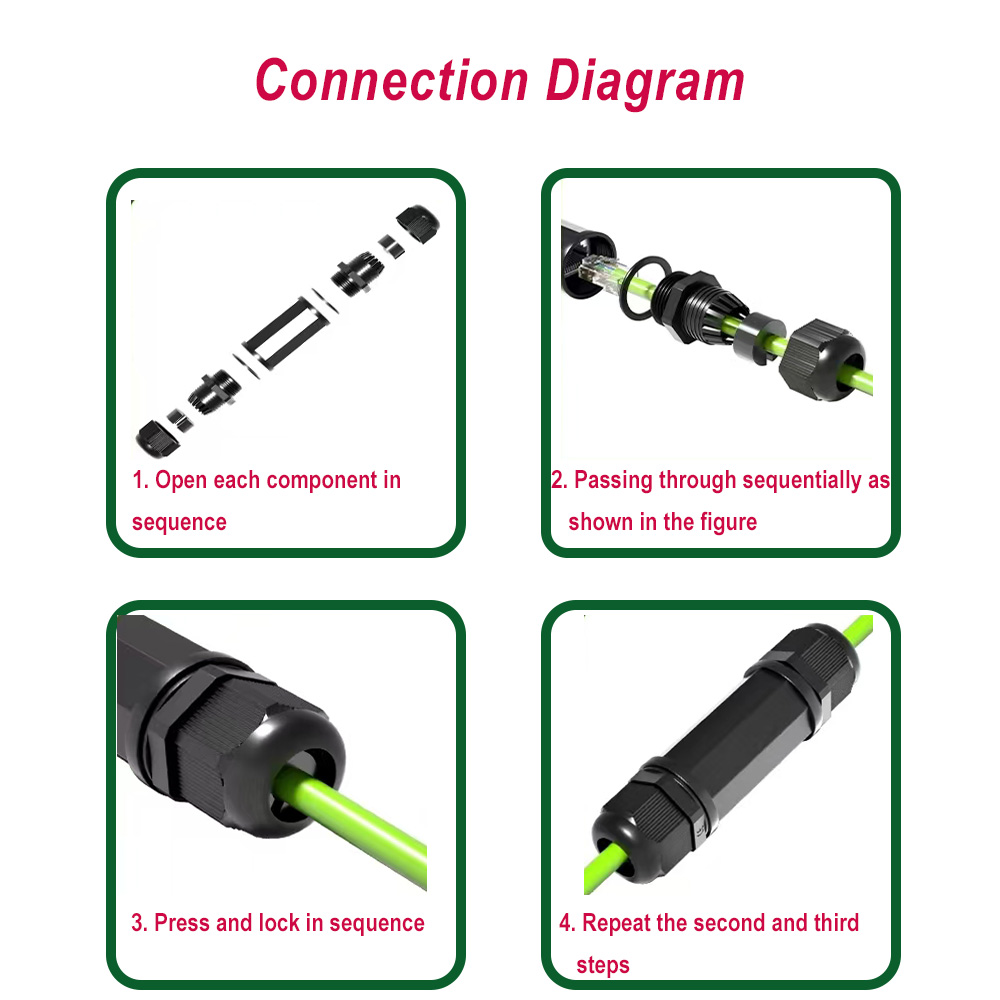 Connection Diagram

1. Open each component in sequence

2. Passing through sequentially as shown in the figure

3. Press and lock in sequence

4. Repeat the second and third steps